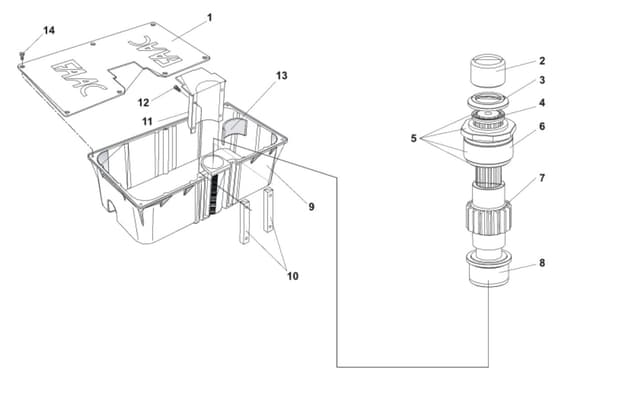 14
1
FAAC
FAAC
12
11
13
9
10
2
3
4
5
6
7
8